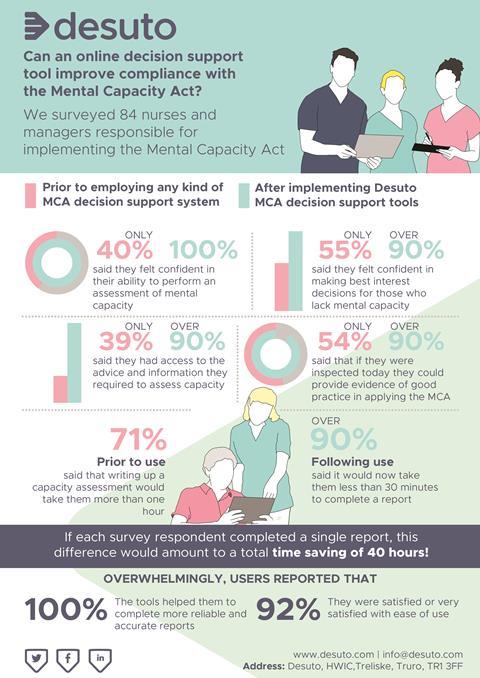 desuto

Can an online decision support tool improve compliance with the Mental Capacity Act?

We surveyed 84 nurses and managers responsible for implementing the Mental Capacity Act

Prior to employing any kind of MCA decision support system

After implementing Desuto MCA decision support tools

ONLY 40% 100%
said they felt confident in their ability to perform an assessment of mental capacity

ONLY 55% OVER 90%
said they felt confident in making best interest decisions for those who lack mental capacity

ONLY 39% OVER 90%
said they had access to the advice and information they required to assess capacity

ONLY 54% OVER 90%
said that if they were inspected today they could provide evidence of good practice in applying the MCA

71%
Prior to use
said that writing up a capacity assessment would take them more than one hour

OVER 90%
Following use
said it would now take them less than 30 minutes to complete a report

If each survey respondent completed a single report, this difference would amount to a total time saving of 40 hours!

OVERWHELMINGLY, USERS REPORTED THAT

100% The tools helped them to complete more reliable and accurate reports

92% They were satisfied or very satisfied with ease of use

www.desuto.com | info@desuto.com
Address: Desuto, HWIC,Treliske, Truro, TR1 3FF